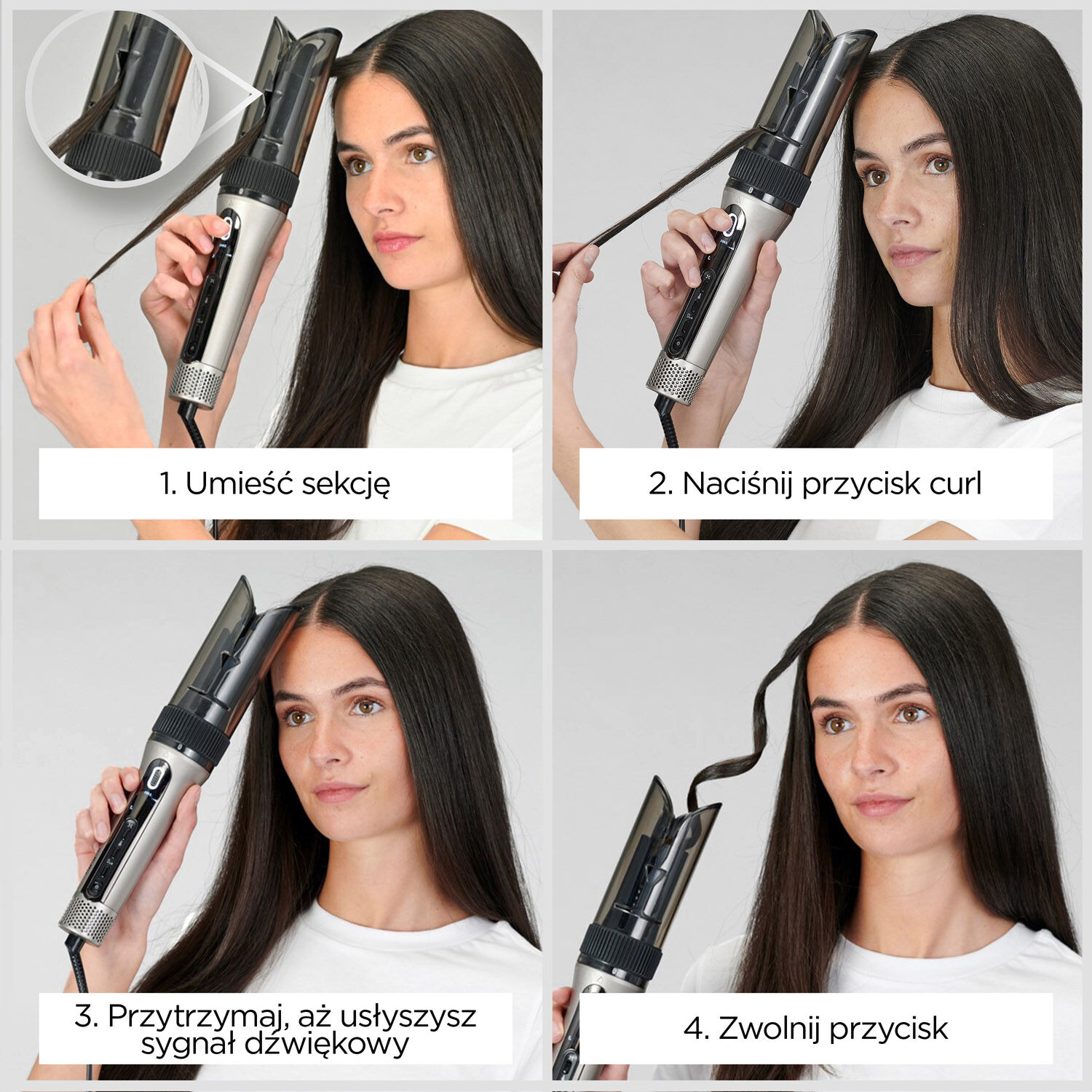 1. Umieść sekcję

2. Naciśnij przycisk curl

3. Przytrzymaj, aż usłyszysz sygnał dźwiękowy

4. Zwolnij przycisk